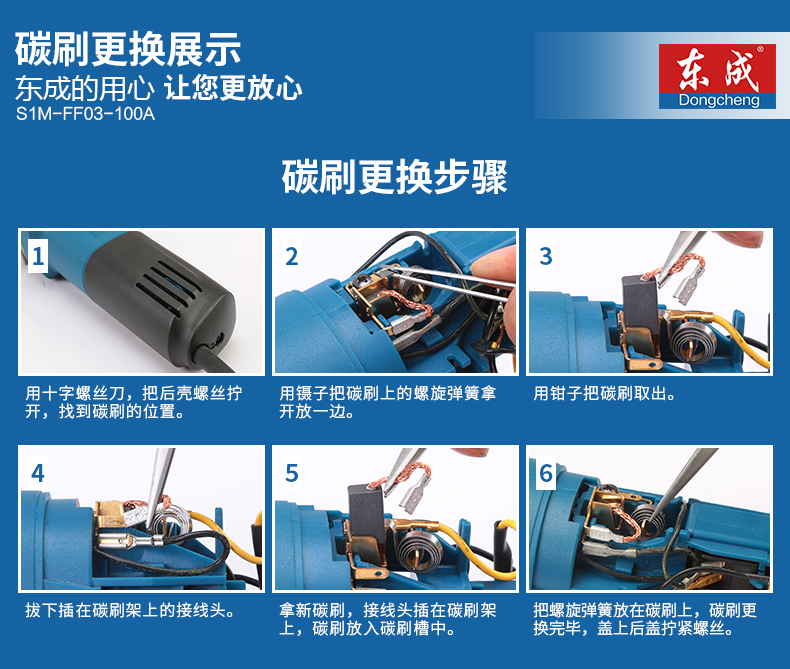 碳刷更换展示
东成的用心 让您更放心
S1M-FF03-100A

东成®
Dongcheng

碳刷更换步骤

1
用十字螺丝刀，把后壳螺丝拧开，找到碳刷的位置。

2
用镊子把碳刷上的螺旋弹簧拿开放一边。

3
用钳子把碳刷取出。

4
拔下插在碳刷架上的接线头。

5
拿新碳刷，接线头插在碳刷架上，碳刷放入碳刷槽中。

6
把螺旋弹簧放在碳刷上，碳刷更换完毕，盖上后盖拧紧螺丝。