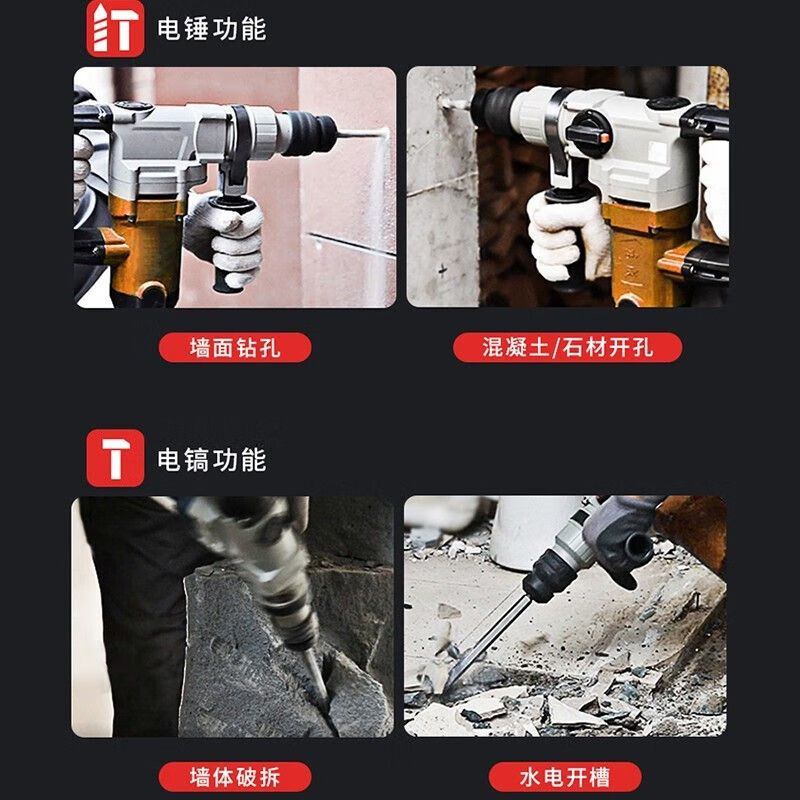 电锤功能

墙面钻孔

混凝土/石材开孔

电镐功能

墙体破拆

水电开槽